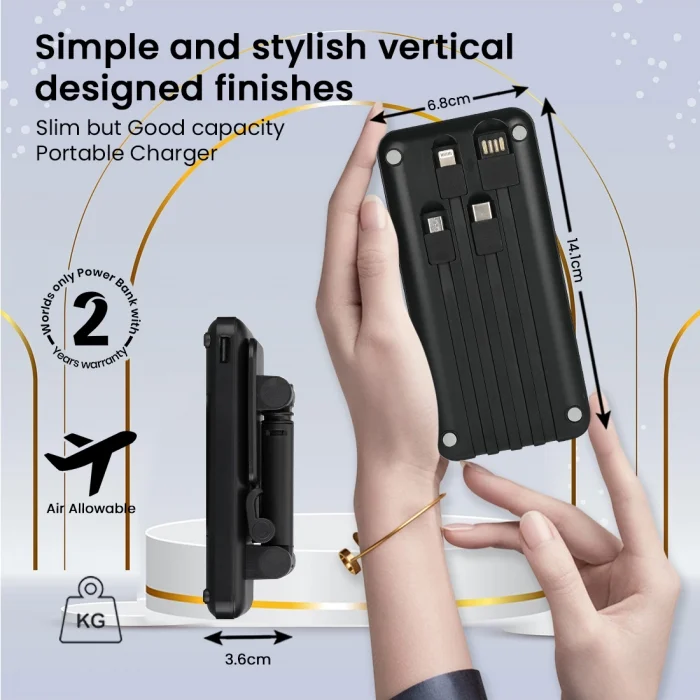 Simple and stylish vertical designed finishes

Slim but Good capacity Portable Charger

6.8cm

14.1cm

Worlds only Power Bank with 2 Years warranty

Air Allowable

KG

3.6cm